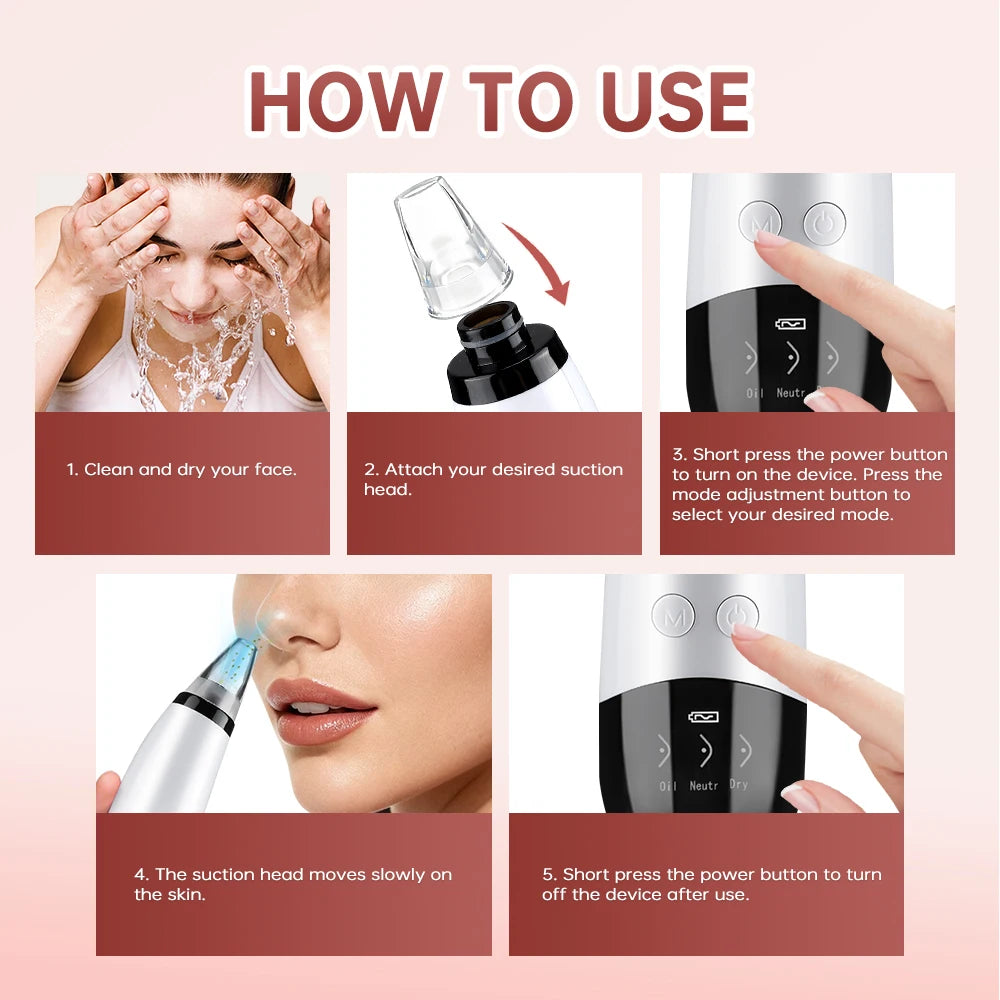 HOW TO USE

M

Oil Neutr

1. Clean and dry your face.

2. Attach your desired suction head.

3. Short press the power button to turn on the device. Press the mode adjustment button to select your desired mode.

M

Oil Neutr Dry

4. The suction head moves slowly on the skin.

5. Short press the power button to turn off the device after use.